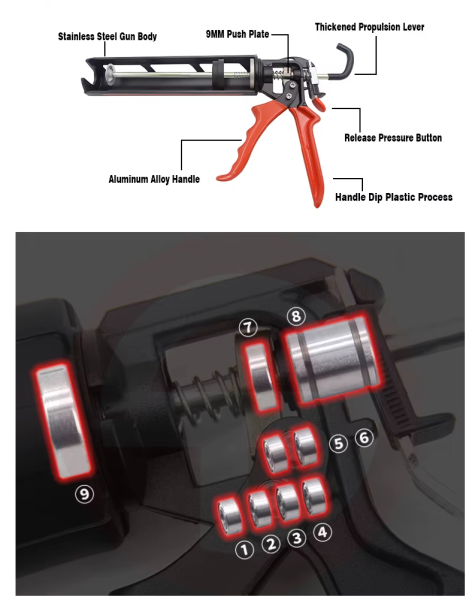 Stainless Steel Gun Body
9MM Push Plate
Thickened Propulsion Lever
Release Pressure Button
Aluminum Alloy Handle
Handle Dip Plastic Process

⑦ ⑧
⑤ ⑥
⑨
① ② ③ ④