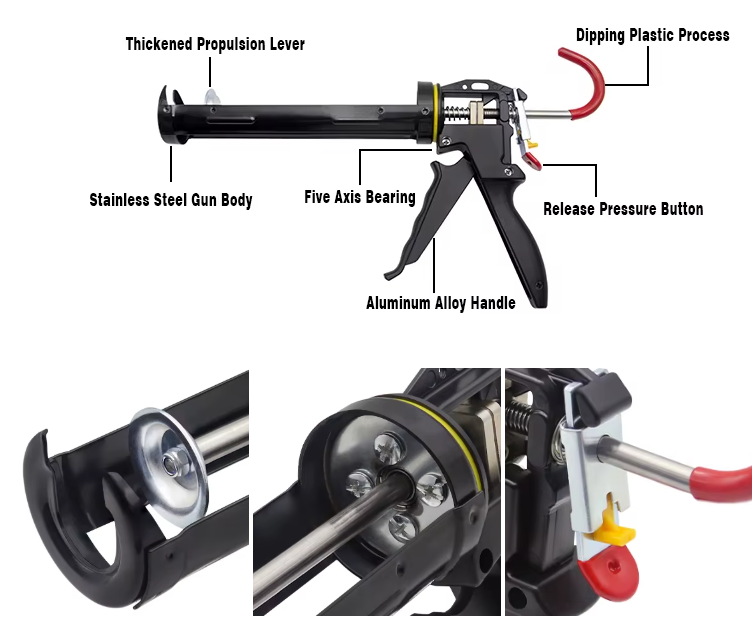 Thickened Propulsion Lever

Dipping Plastic Process

Stainless Steel Gun Body

Five Axis Bearing

Release Pressure Button

Aluminum Alloy Handle